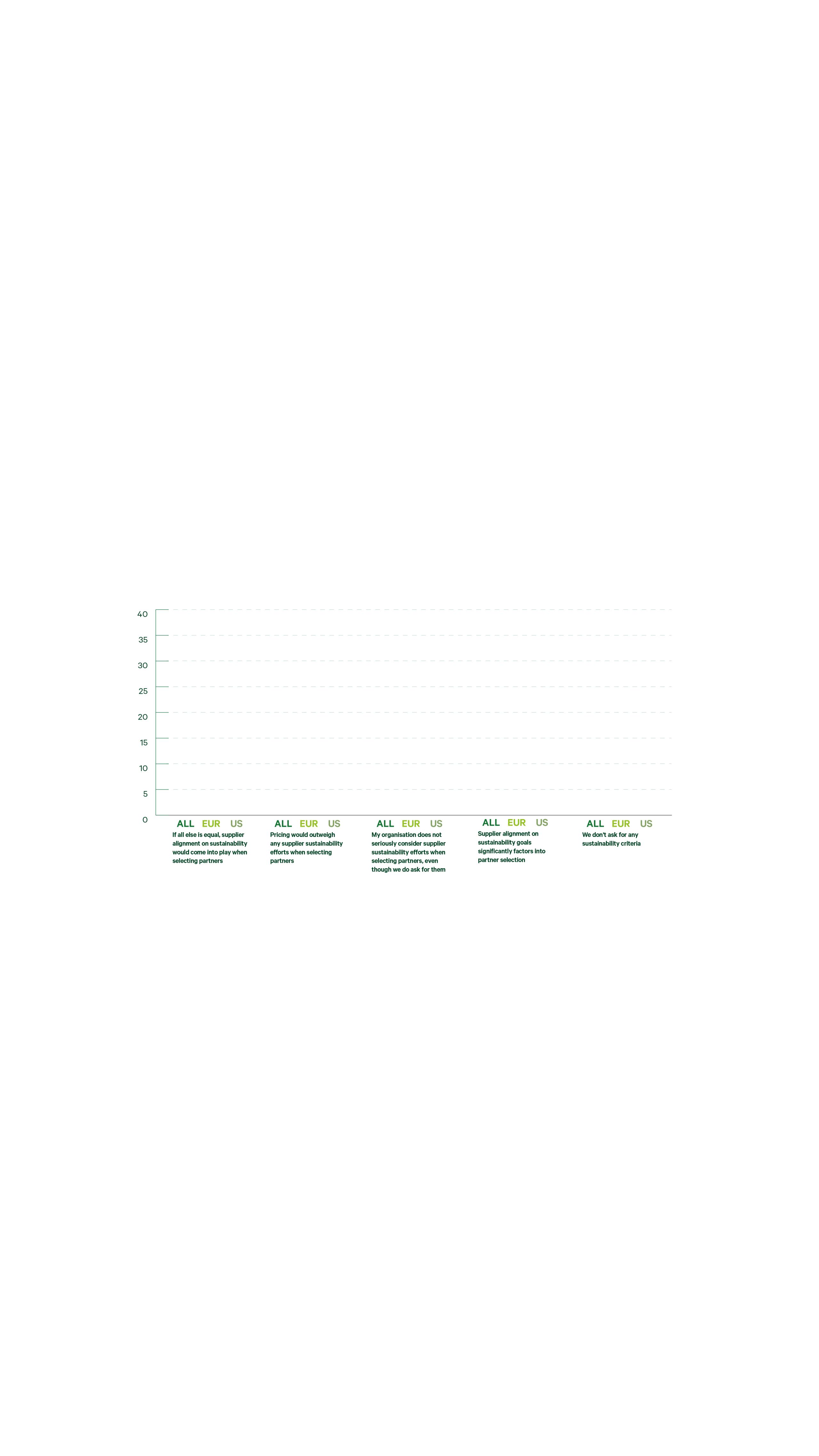 40
35
30
25
20
15
10
5
0

ALL EUR US
If all else is equal, supplier alignment on sustainability would come into play when selecting partners

ALL EUR US
Pricing would outweigh any supplier sustainability efforts when selecting partners

ALL EUR US
My organisation does not seriously consider supplier sustainability efforts when selecting partners, even though we do ask for them

ALL EUR US
Supplier alignment on sustainability goals significantly factors into partner selection

ALL EUR US
We don't ask for any sustainability criteria