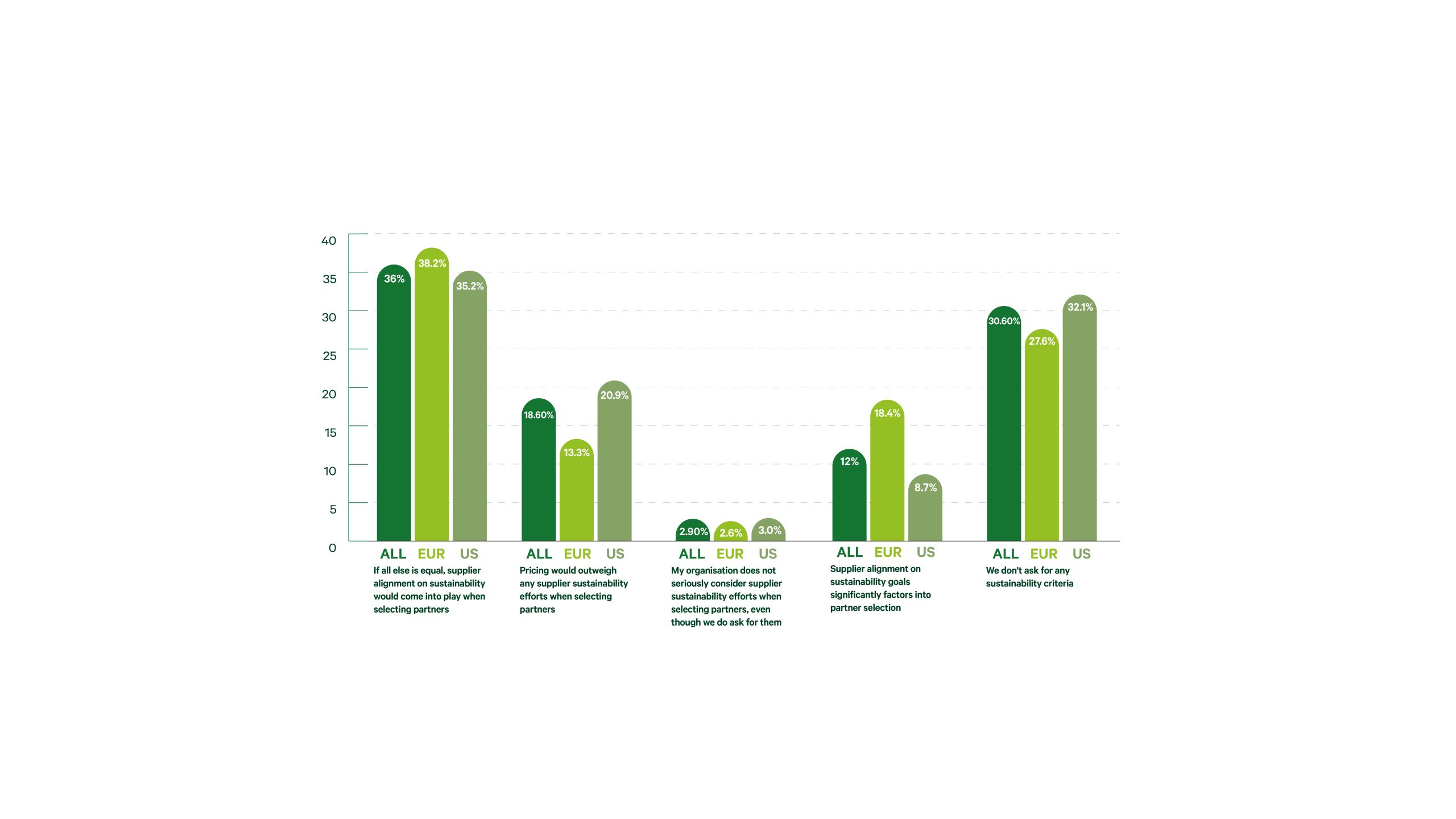 40
35
30
25
20
15
10
5
0

36%
38.2%
35.2%
ALL EUR US
If all else is equal, supplier alignment on sustainability would come into play when selecting partners

18.60%
13.3%
20.9%
ALL EUR US
Pricing would outweigh any supplier sustainability efforts when selecting partners

2.90%
2.6%
3.0%
ALL EUR US
My organisation does not seriously consider supplier sustainability efforts when selecting partners, even though we do ask for them

12%
18.4%
8.7%
ALL EUR US
Supplier alignment on sustainability goals significantly factors into partner selection

30.60%
27.6%
32.1%
ALL EUR US
We don't ask for any sustainability criteria