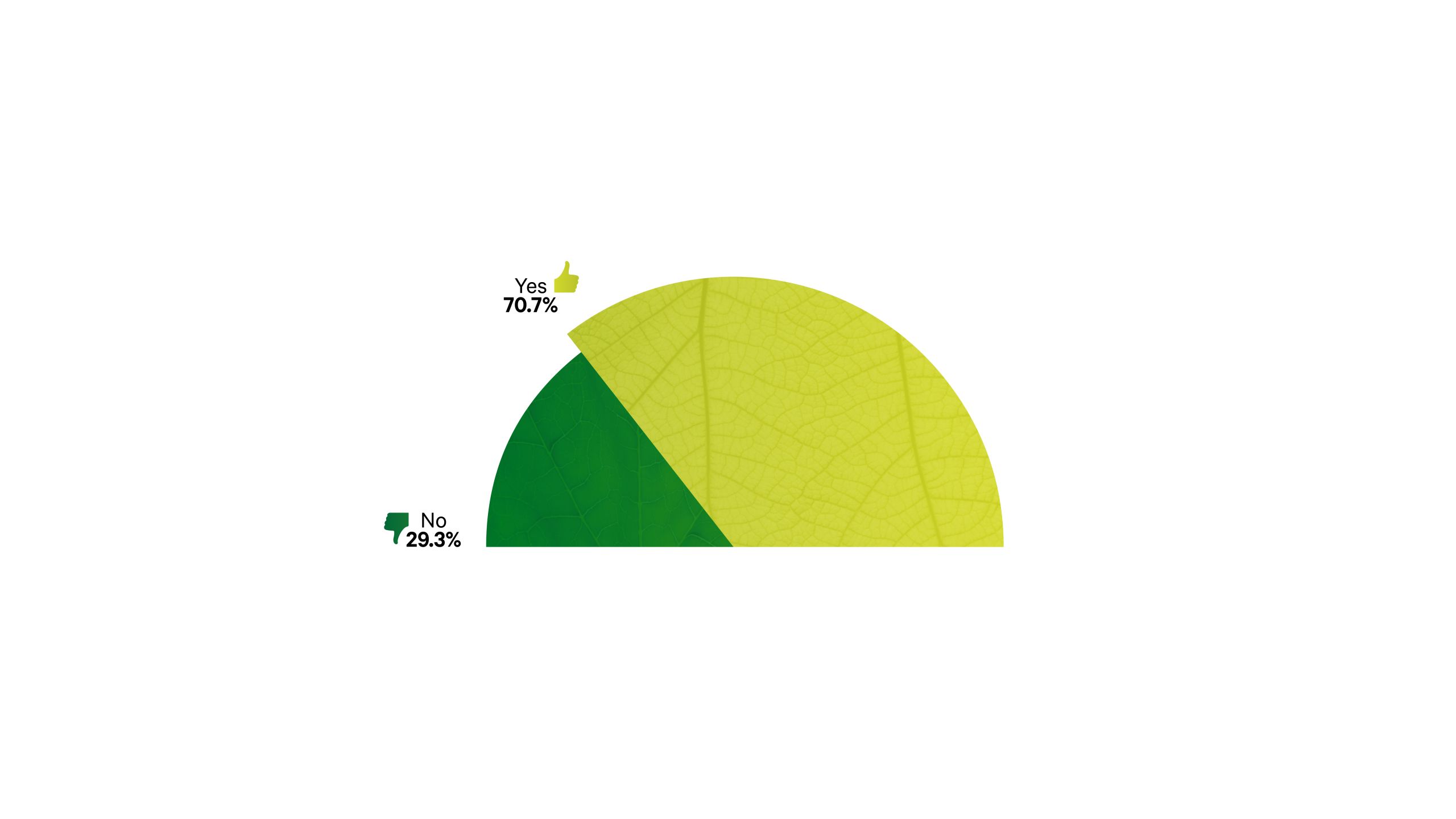 Yes
70.7%

No
29.3%