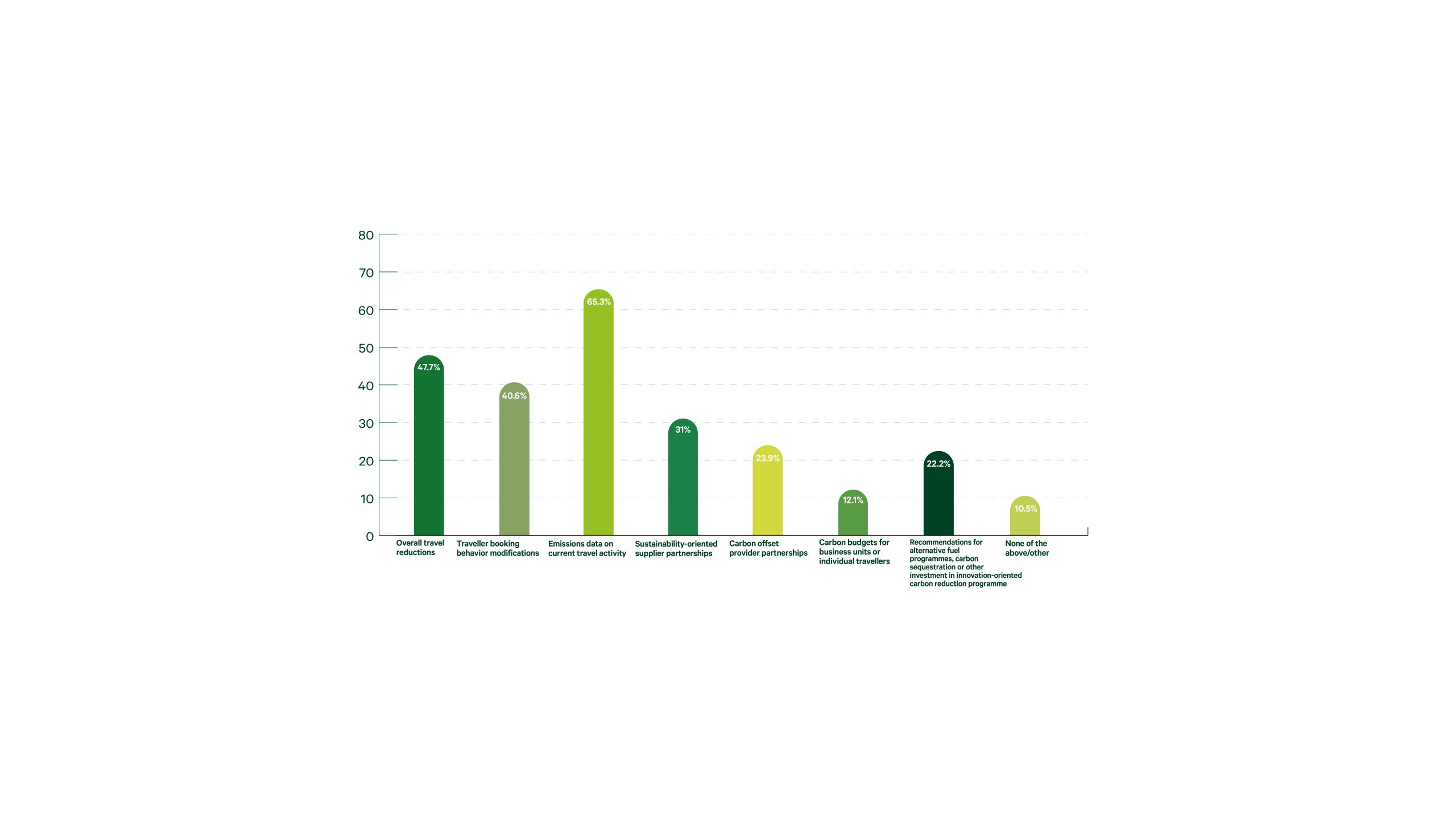 80
70
60
50
40
30
20
10
0

47.7%
40.6%
65.3%
31%
23.9%
12.1%
22.2%
10.5%

Overall travel reductions
Traveller booking behavior modifications
Emissions data on current travel activity
Sustainability-oriented supplier partnerships
Carbon offset provider partnerships
Carbon budgets for business units or individual travellers
Recommendations for alternative fuel programmes, carbon sequestration or other investment in innovation-oriented carbon reduction programme
None of the above/other