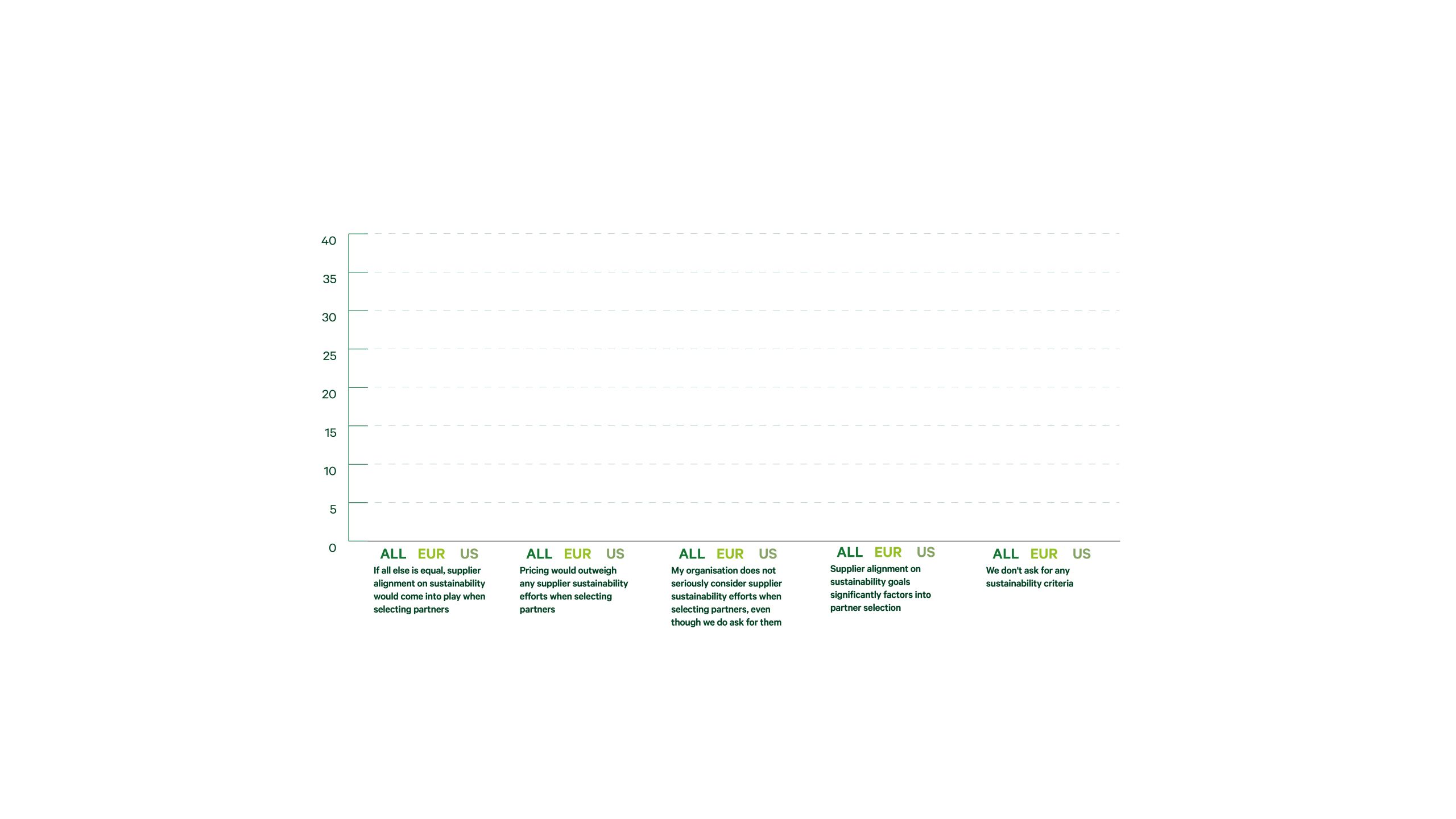 40
35
30
25
20
15
10
5
0

ALL EUR US
If all else is equal, supplier alignment on sustainability would come into play when selecting partners

ALL EUR US
Pricing would outweigh any supplier sustainability efforts when selecting partners

ALL EUR US
My organisation does not seriously consider supplier sustainability efforts when selecting partners, even though we do ask for them

ALL EUR US
Supplier alignment on sustainability goals significantly factors into partner selection

ALL EUR US
We don't ask for any sustainability criteria