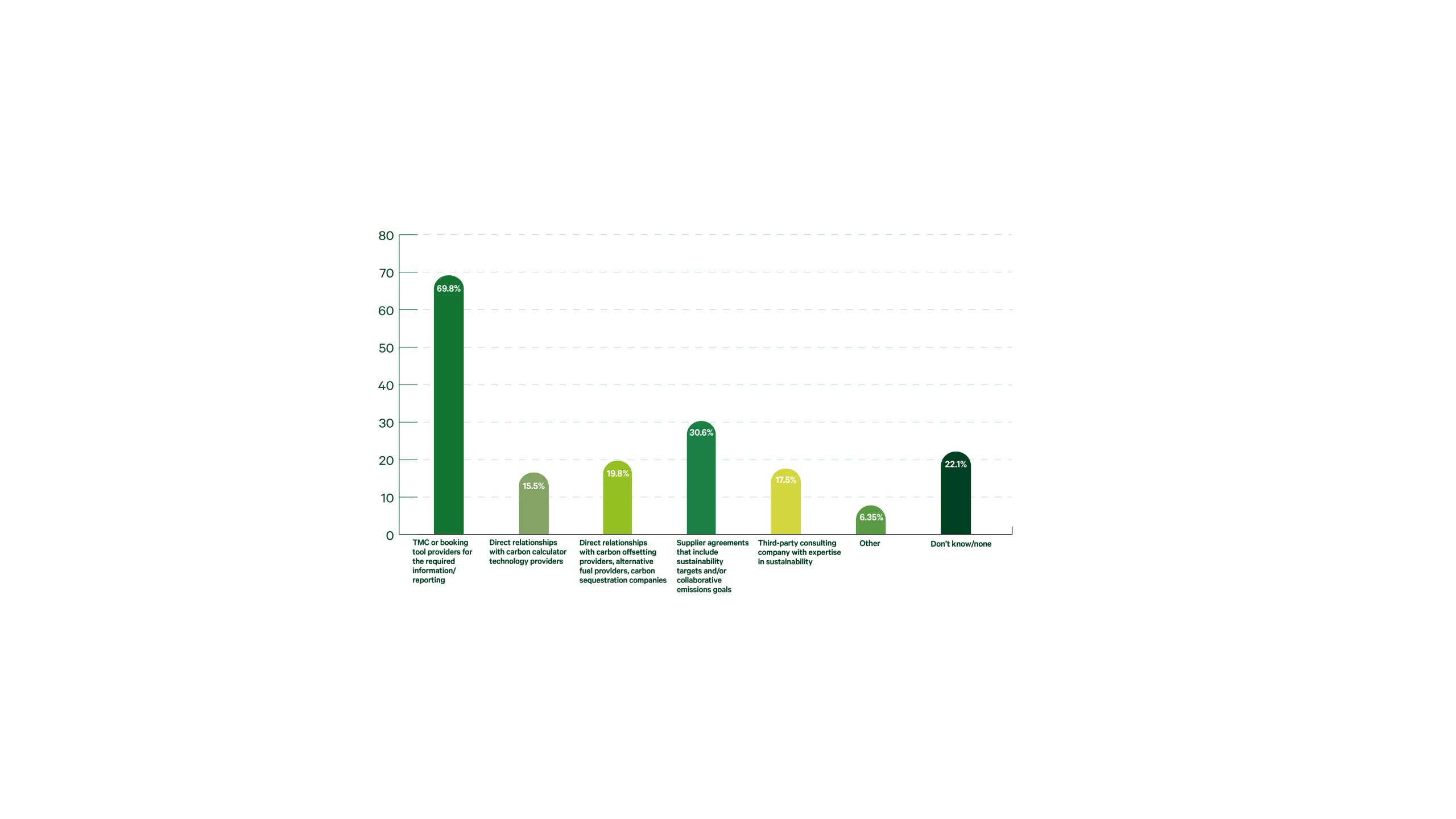 80
70
60
50
40
30
20
10
0

69.8%
15.5%
19.8%
30.6%
17.5%
6.35%
22.1%

TMC or booking tool providers for the required information/ reporting

Direct relationships with carbon calculator technology providers

Direct relationships with carbon offsetting providers, alternative fuel providers, carbon sequestration companies

Supplier agreements that include sustainability targets and/or collaborative emissions goals

Third-party consulting company with expertise in sustainability

Other

Don't know/none