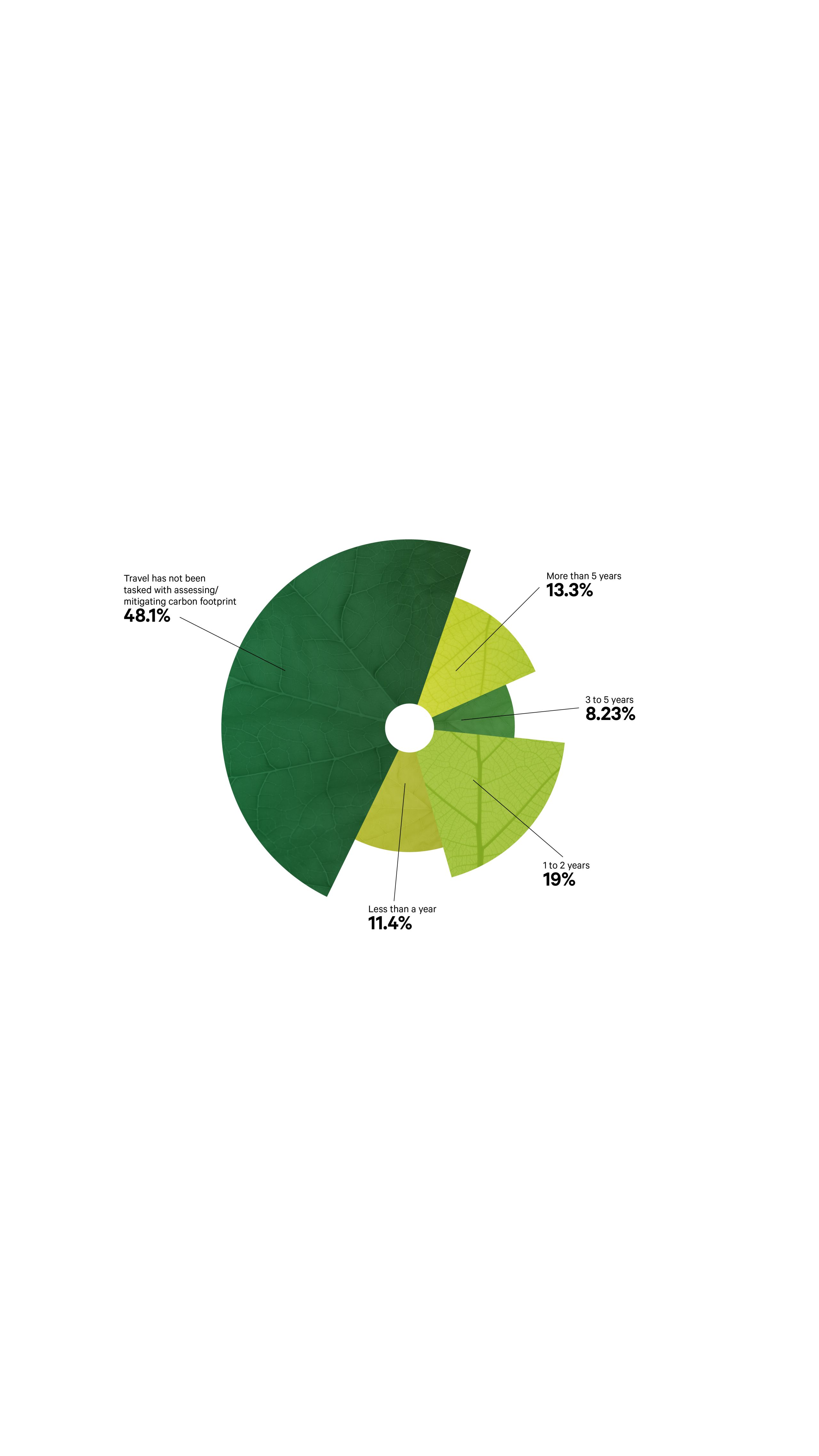 Travel has not been tasked with assessing/ mitigating carbon footprint
48.1%

More than 5 years
13.3%

3 to 5 years
8.23%

1 to 2 years
19%

Less than a year
11.4%